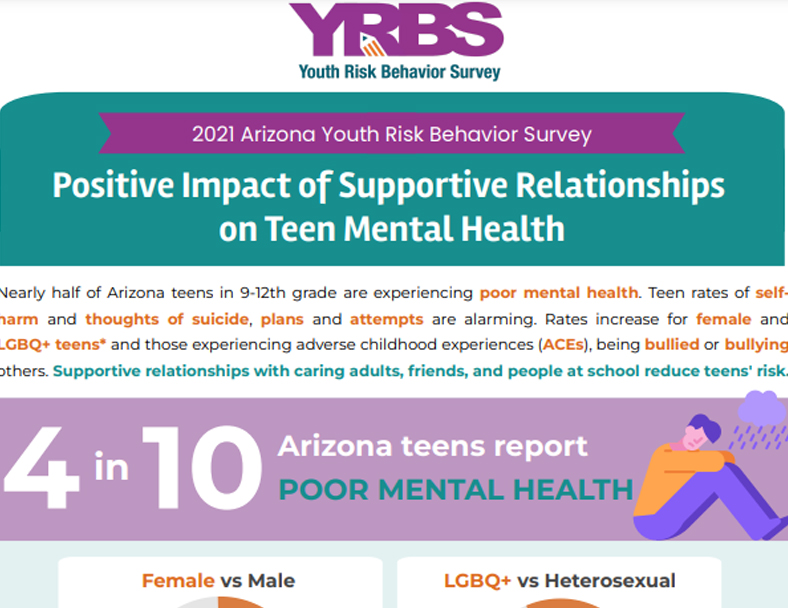 YRBS
Youth Risk Behavior Survey

2021 Arizona Youth Risk Behavior Survey

Positive Impact of Supportive Relationships on Teen Mental Health

Nearly half of Arizona teens in 9-12th grade are experiencing poor mental health. Teen rates of self-harm and thoughts of suicide, plans and attempts are alarming. Rates increase for female and LGBQ+ teens* and those experiencing adverse childhood experiences (ACEs), being bullied or bullying others. Supportive relationships with caring adults, friends, and people at school reduce teens' risk.

4 in 10 Arizona teens report POOR MENTAL HEALTH

Female vs Male

LGBQ+ vs Heterosexual